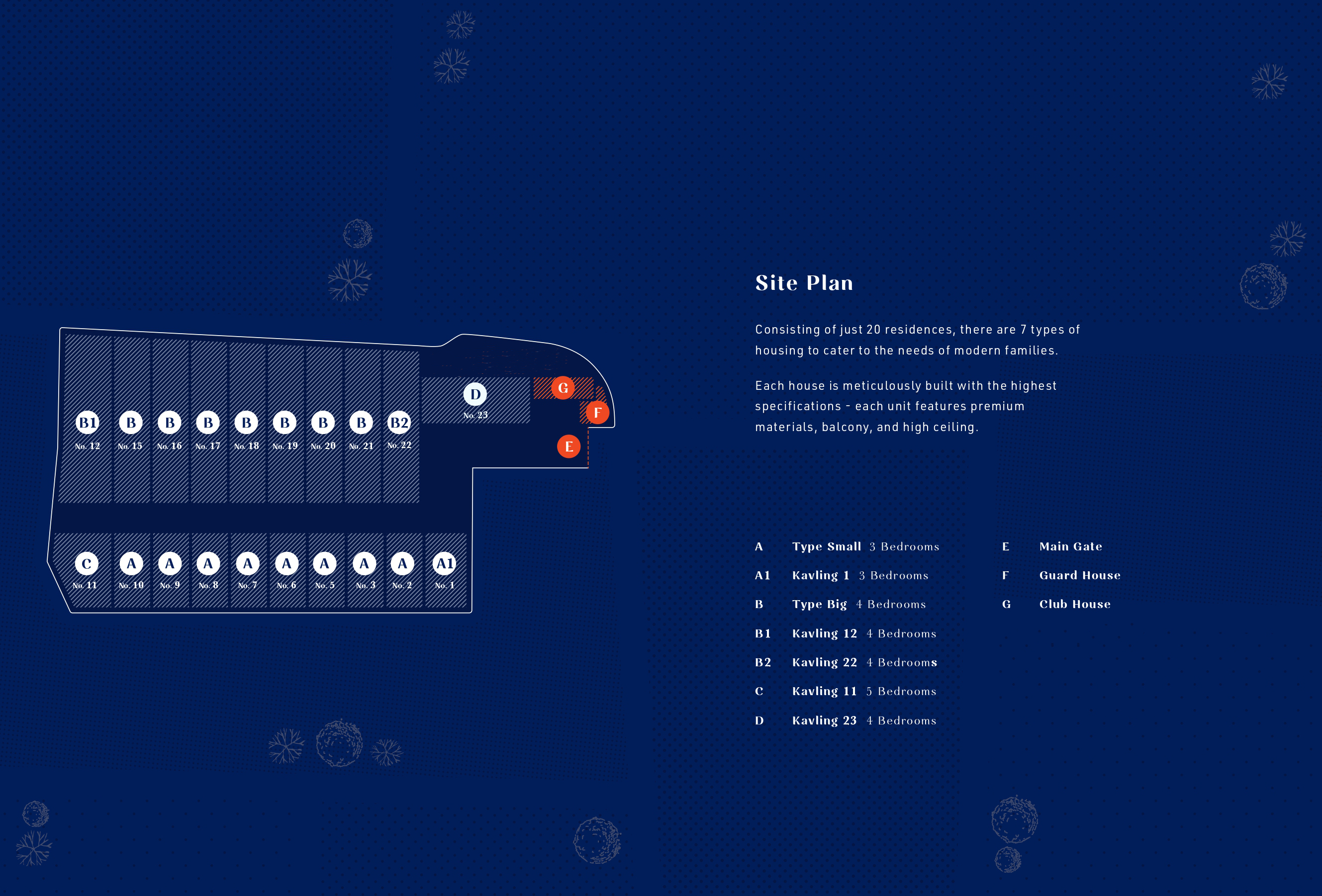 B1
No. 12
B
No. 15
B
No. 16
B
No. 17
B
No. 18
B
No. 19
B
No. 20
B
No. 21
B2
No. 22
D
No. 23
G
F
E
C
No. 11
A
No. 10
A
No. 9
A
No. 8
A
No. 7
A
No. 6
A
No. 5
A
No. 3
A
No. 2
A1
No. 1

Site Plan

Consisting of just 20 residences, there are 7 types of housing to cater to the needs of modern families.

Each house is meticulously built with the highest specifications - each unit features premium materials, balcony, and high ceiling.

A Type Small 3 Bedrooms
A1 Kavling 1 3 Bedrooms
B Type Big 4 Bedrooms
B1 Kavling 12 4 Bedrooms
B2 Kavling 22 4 Bedrooms
C Kavling 11 5 Bedrooms
D Kavling 23 4 Bedrooms

E Main Gate
F Guard House
G Club House